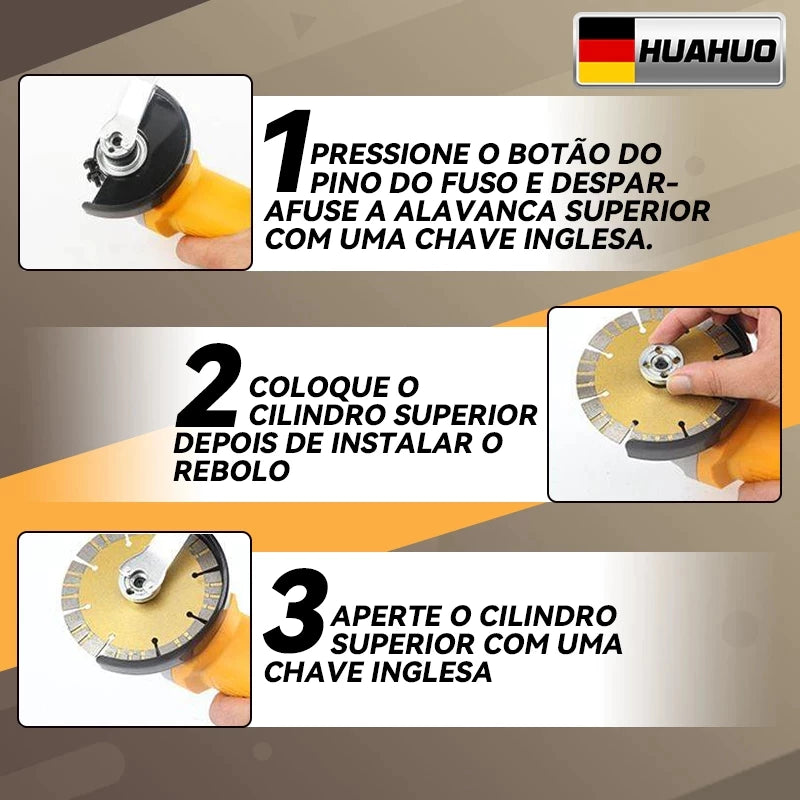 HUAHUO

1 PRESSIONE O BOTÃO DO PINO DO FUSO E DESPARAFUSE A ALAVANCA SUPERIOR COM UMA CHAVE INGLESA.

2 COLOQUE O CILINDRO SUPERIOR DEPOIS DE INSTALAR O REBOLO

3 APERTE O CILINDRO SUPERIOR COM UMA CHAVE INGLESA