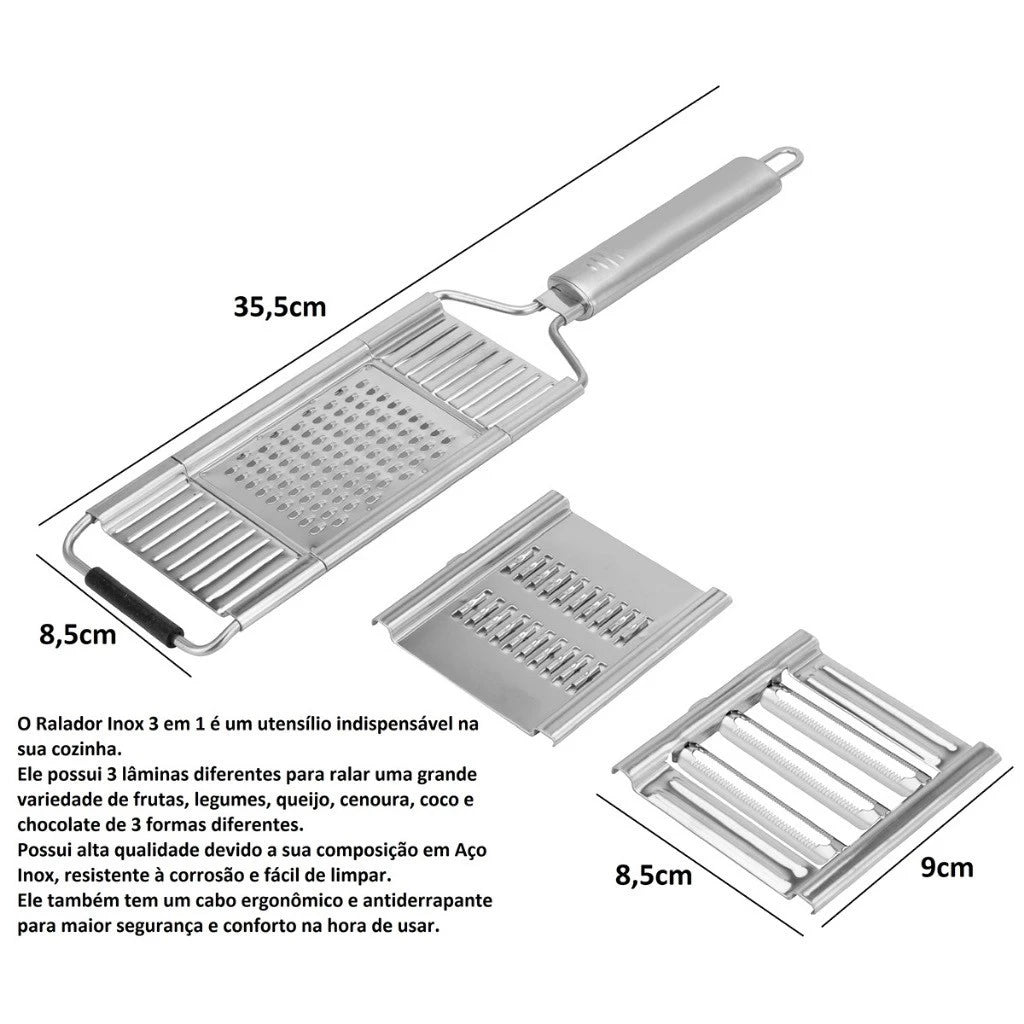 35,5cm

8,5cm

O Ralador Inox 3 em 1 é um utensílio indispensável na sua cozinha.
Ele possui 3 lâminas diferentes para ralar uma grande variedade de frutas, legumes, queijo, cenoura, coco e chocolate de 3 formas diferentes.
Possui alta qualidade devido a sua composição em Aço Inox, resistente à corrosão e fácil de limpar.
Ele também tem um cabo ergonômico e antiderrapante para maior segurança e conforto na hora de usar.

8,5cm

9cm